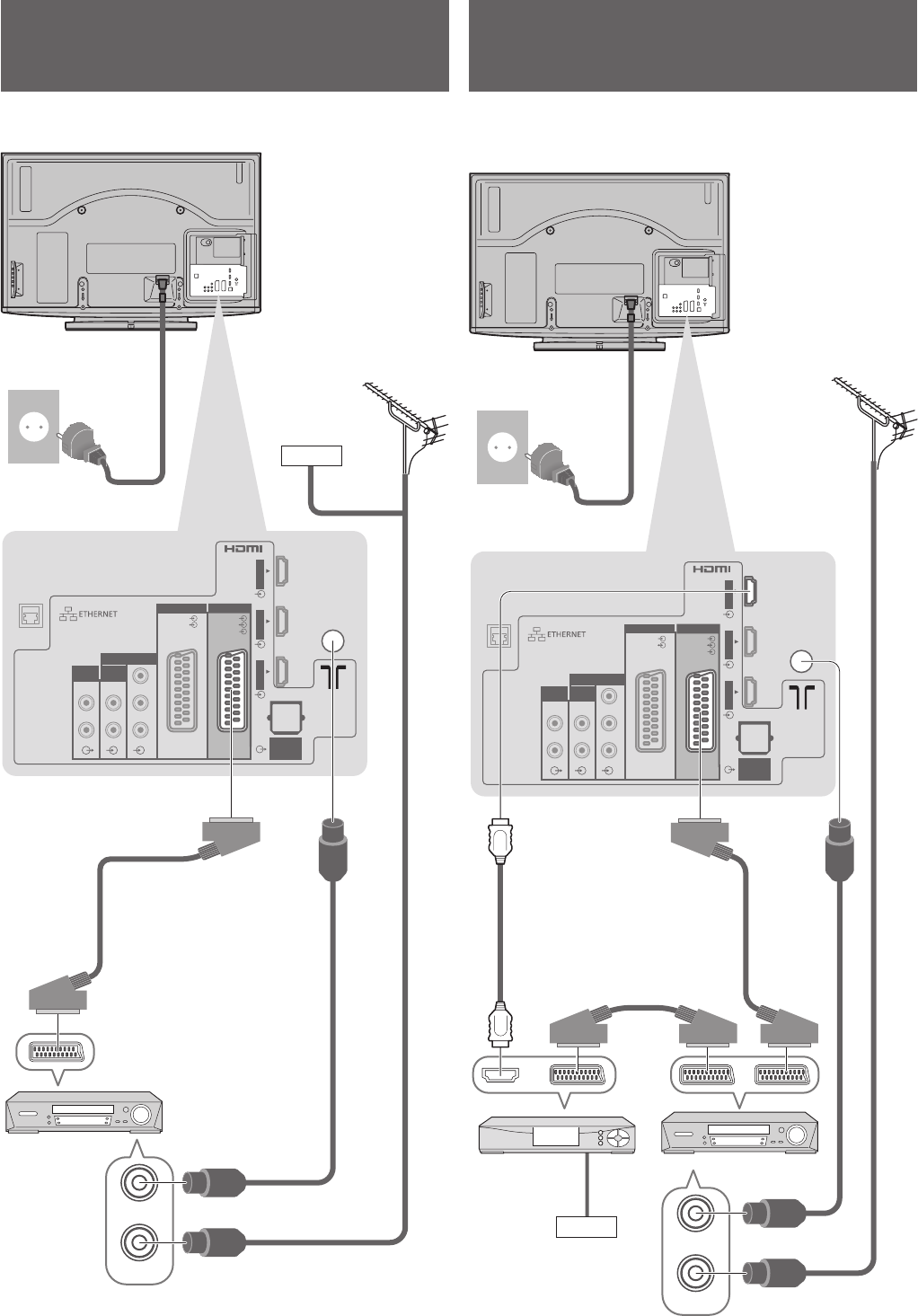 HDMI

ETHERNET

HDMI

ETHERNET